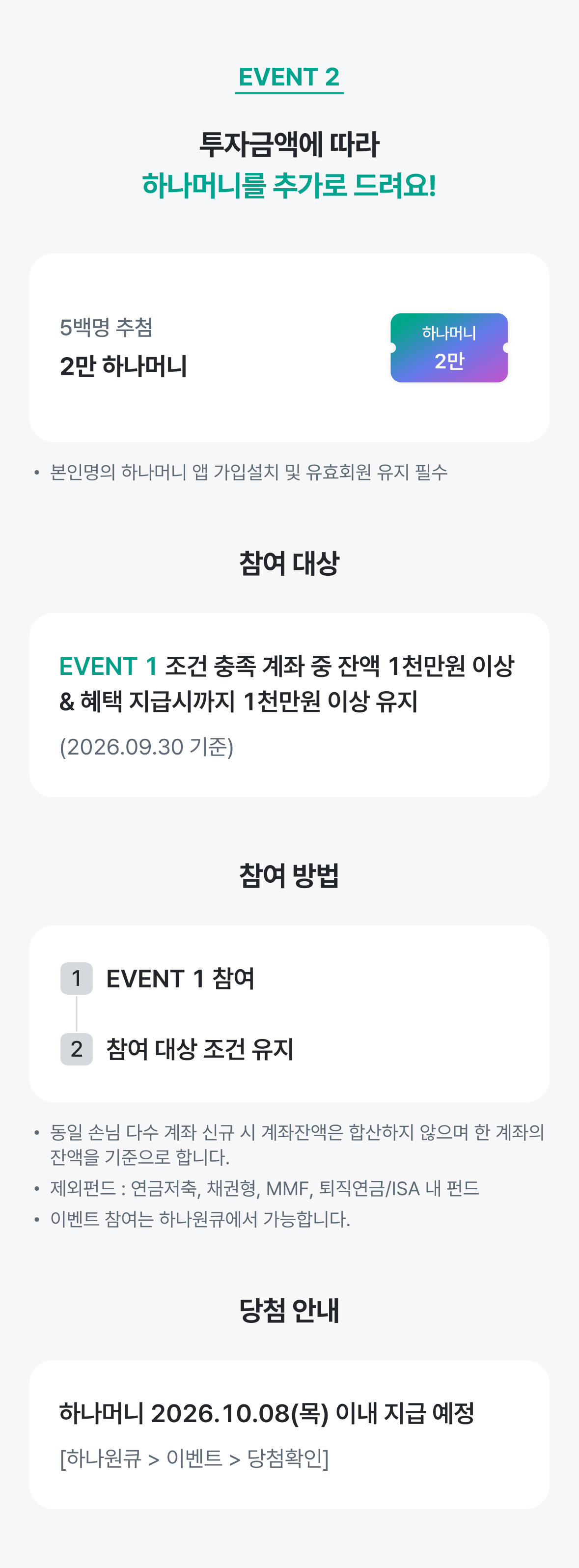 EVENT 2

투자금액에 따라
하나머니를 추가로 드려요!

5백명 추첨
2만 하나머니

하나머니
2만

• 본인명의 하나머니 앱 가입설치 및 유효회원 유지 필수

참여 대상

EVENT 1 조건 충족 계좌 중 잔액 1천만원 이상 & 혜택 지급시까지 1천만원 이상 유지
(2026.09.30 기준)

참여 방법

1 EVENT 1 참여
2 참여 대상 조건 유지

• 동일 손님 다수 계좌 신규 시 계좌잔액은 합산하지 않으며 한 계좌의 잔액을 기준으로 합니다.
• 제외펀드 : 연금저축, 채권형, MMF, 퇴직연금/ISA 내 펀드
• 이벤트 참여는 하나원큐에서 가능합니다.

당첨 안내

하나머니 2026.10.08(목) 이내 지급 예정
[하나원큐 > 이벤트 > 당첨확인]